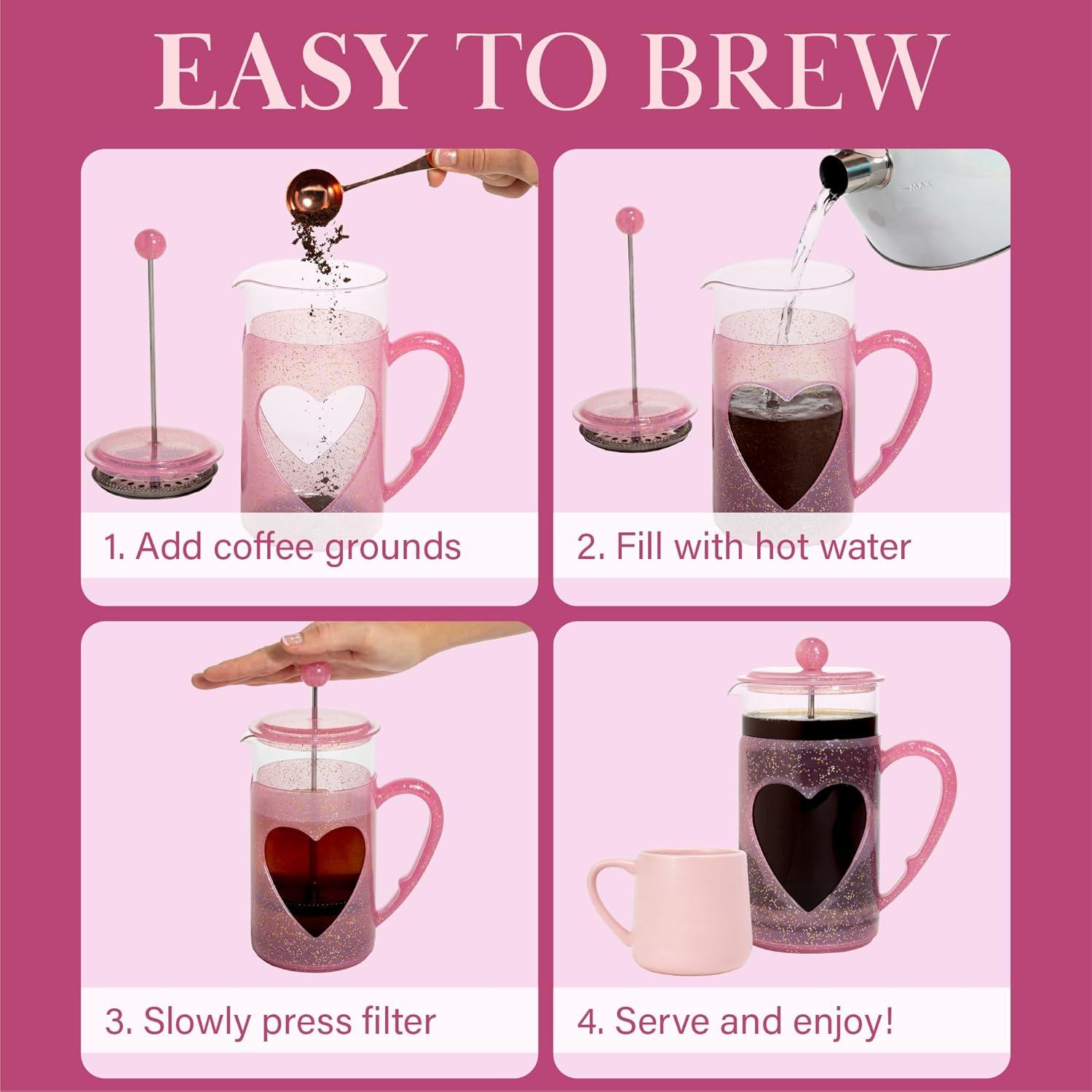 EASY TO BREW

MAX

1. Add coffee grounds

2. Fill with hot water

3. Slowly press filter

4. Serve and enjoy!